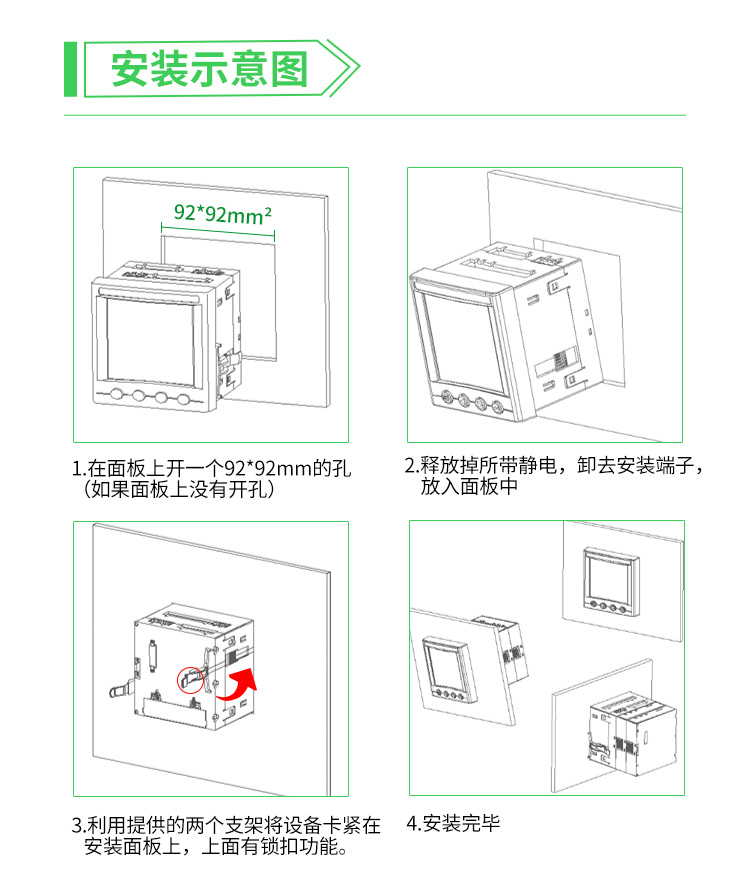 安装示意图

92*92mm²

1.在面板上开一个92*92mm的孔（如果面板上没有开孔）

2.释放掉所带静电，卸去安装端子，放入面板中

3.利用提供的两个支架将设备卡紧在安装面板上，上面有锁扣功能。

4.安装完毕